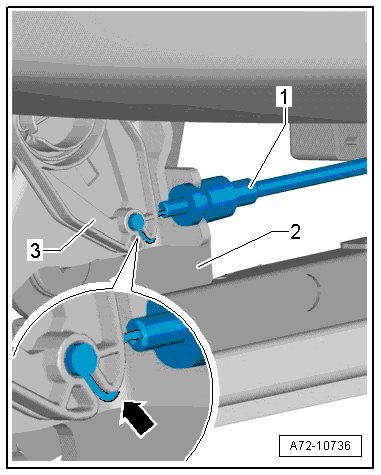 1
2
3
A72-10736