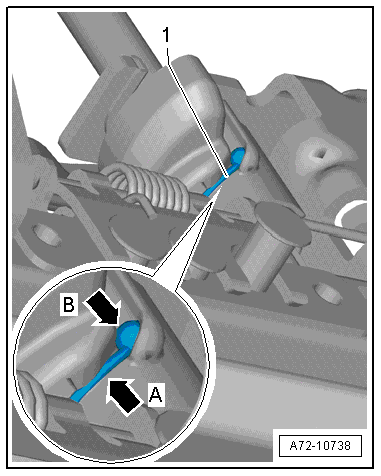 1
B
A
A72-10738