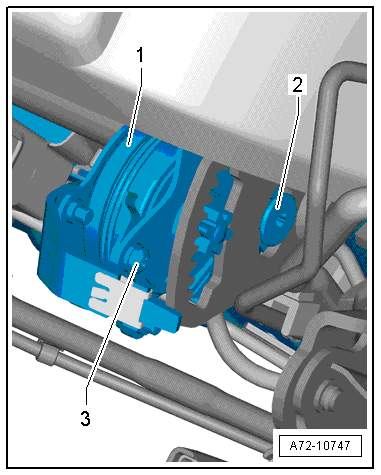 1
2
3
A72-10747