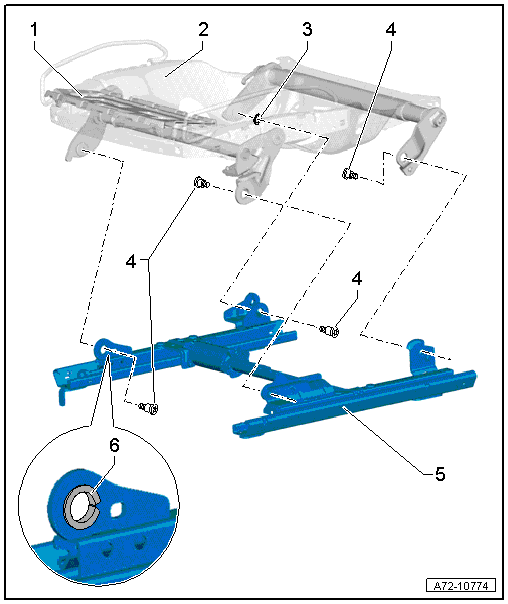 1
2
3
4
4
4
5
6
A72-10774