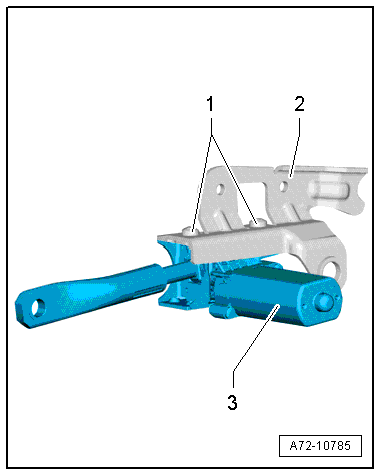 1
2
3
A72-10785