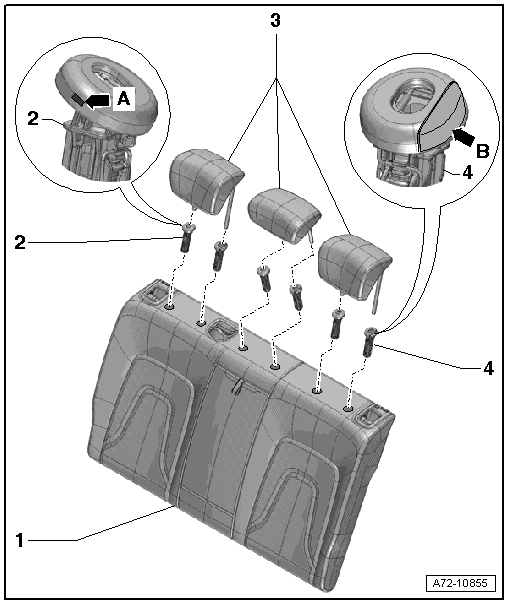 3
A
2
B
4
2
4
1
A72-10855