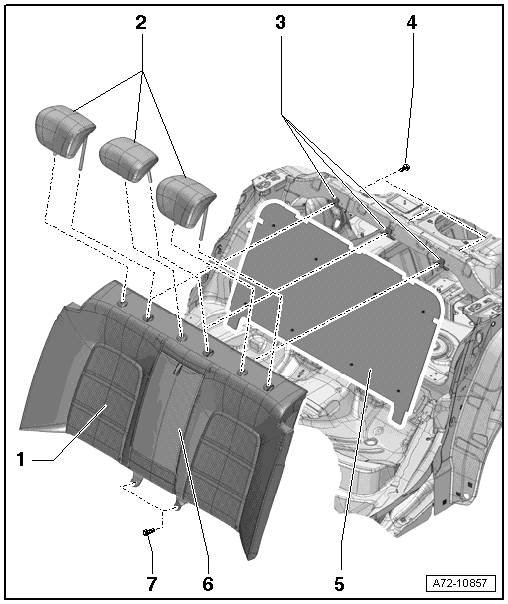 2
3
4
1
7
6
5
A72-10857