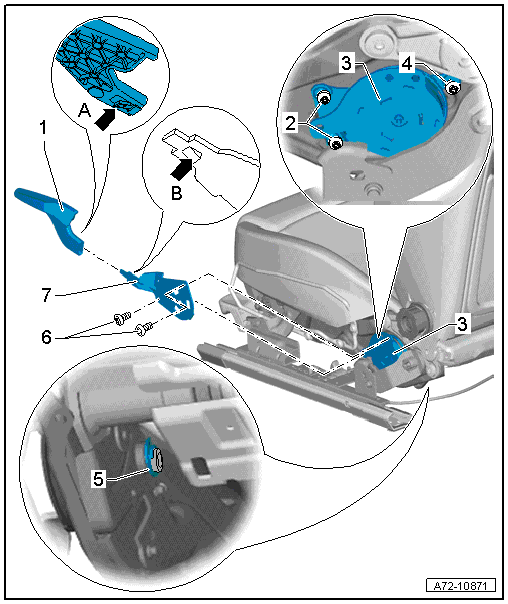 A
1
B
3
4
2
7
6
3
5
A72-10871