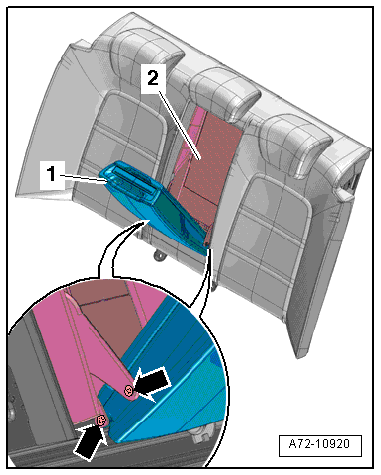 2

1

A72-10920