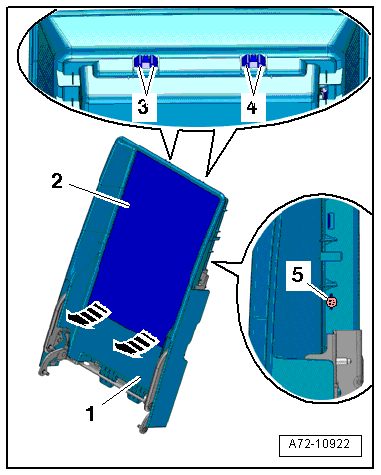 3
4
2
5
1
A72-10922