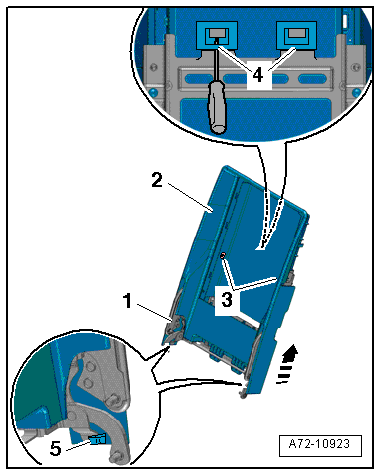 4
2
3
1
5
A72-10923