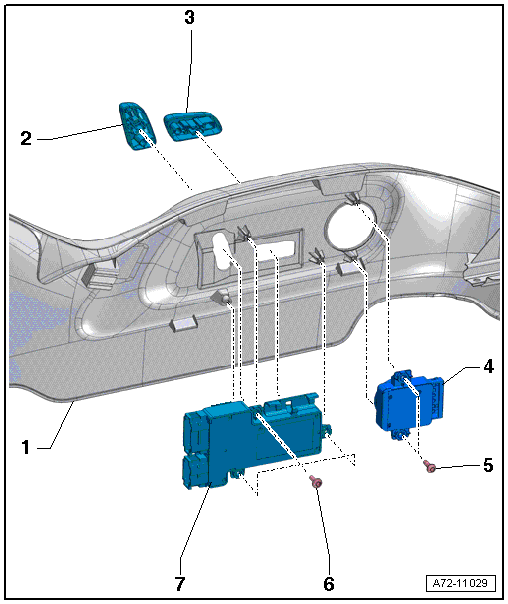 3
2
4
1
5
7
6
A72-11029