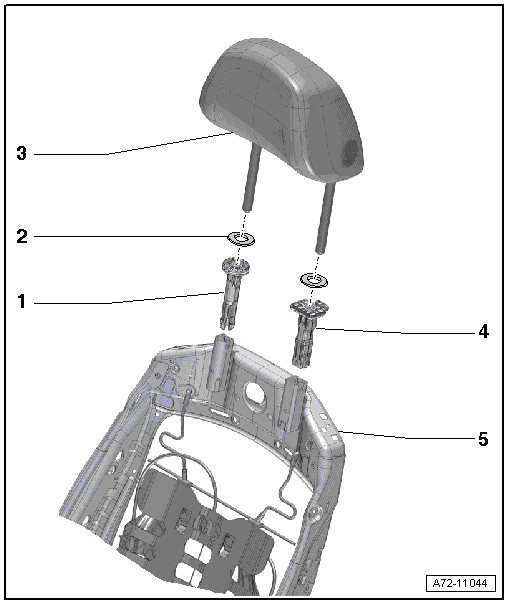 3
2
1
4
5
A72-11044