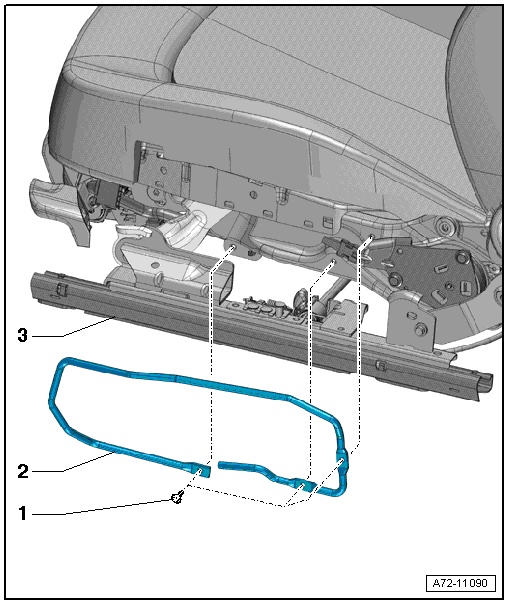 3
2
1
A72-11090