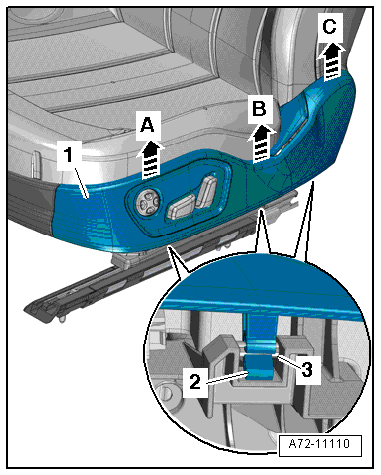 C
B
A
1
2
3
A72-11110