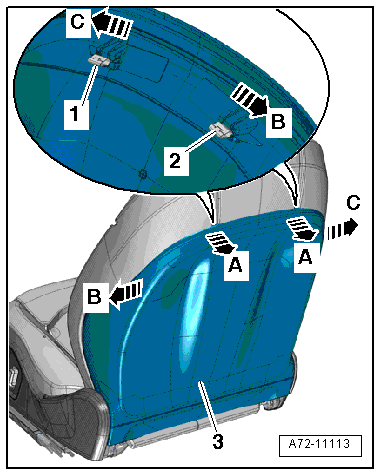 C
1
B
2
C
A
A
B
3
A72-11113