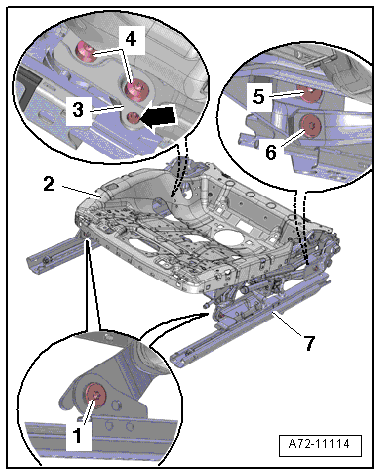 4
3
5
6
2
7
1
A72-11114