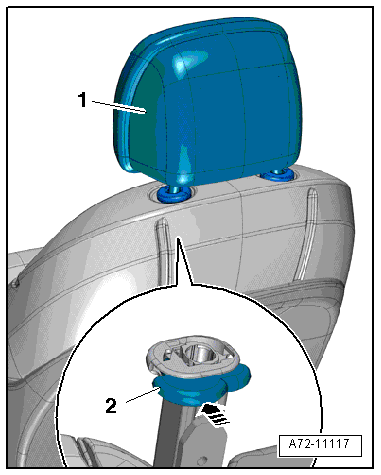 1
2
A72-11117