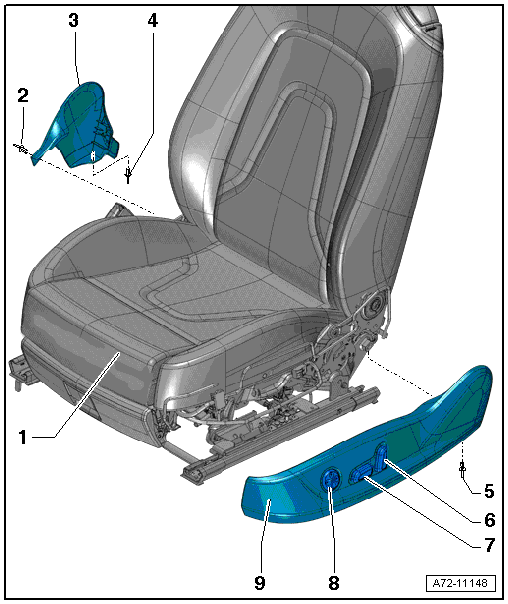 3
4
2
1
5
6
7
9
8
A72-11148