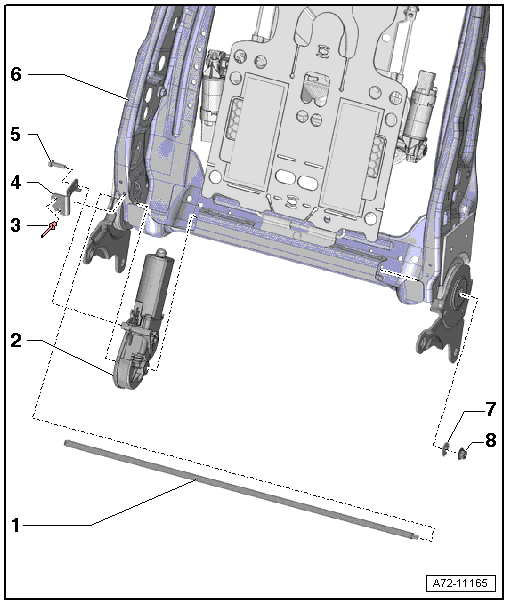 6
5
4
3
2
7
8
1
A72-11165