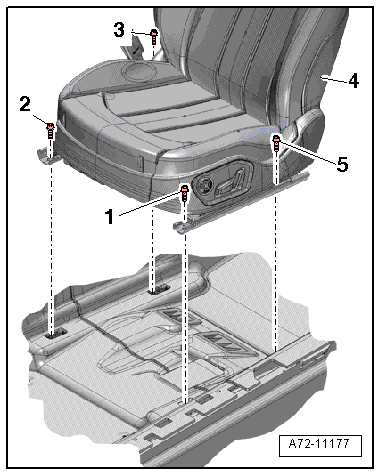 3
4
2
5
1
A72-11177