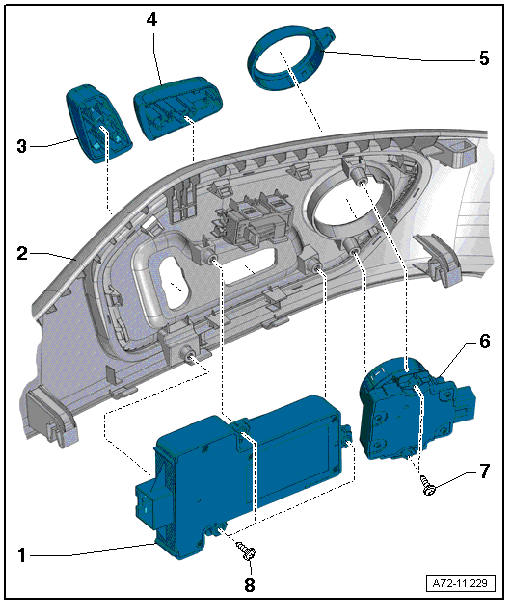 4
5
3
2
6
7
1
8
A72-11229