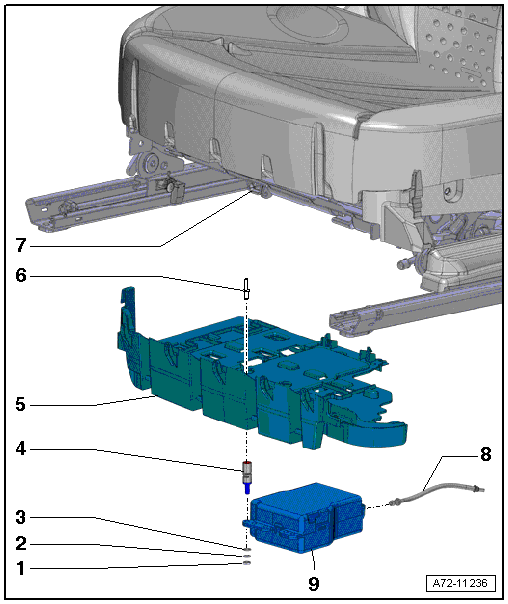 7

6

5

4

8

3

2

1

9

A72-11236