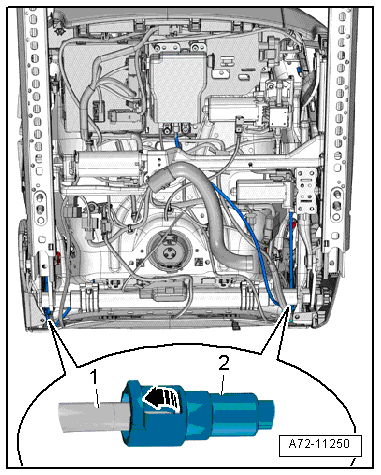 1
2
A72-11250