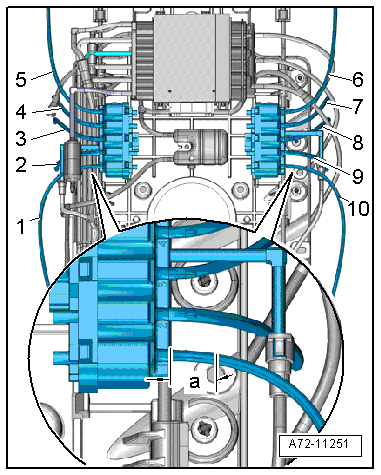 5
4
3
2
1
6
7
8
9
10
a
A72-11251