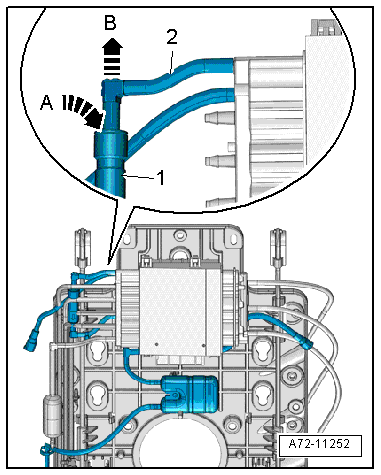 B
2
A
1
A72-11252