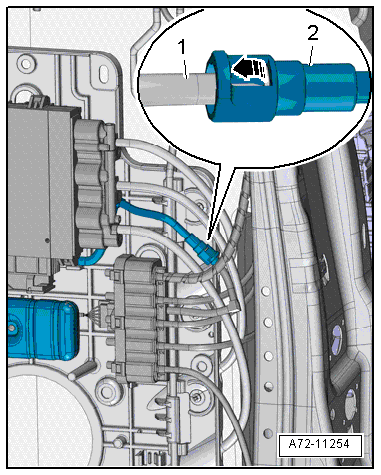 1
2
A72-11254