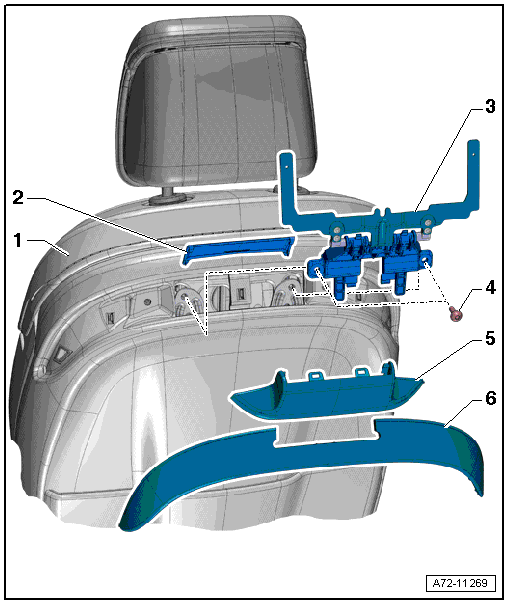 3
2
1
4
5
6
A72-11269