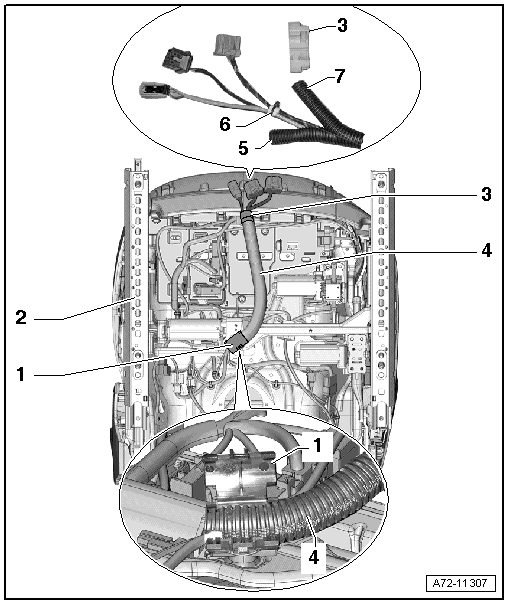 3
7
6
5
3
4
2
1
1
4
A72-11307