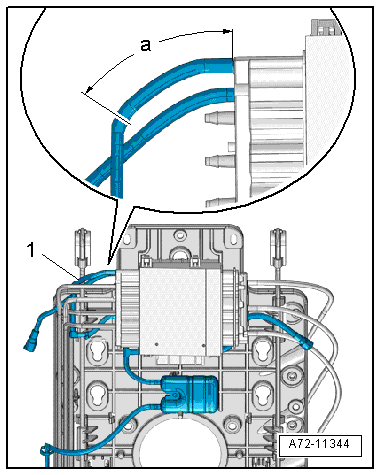 a

1

A72-11344