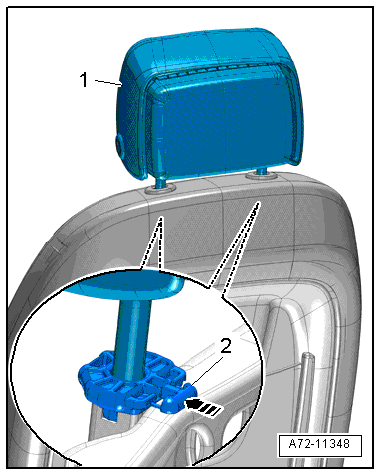 1

2

A72-11348