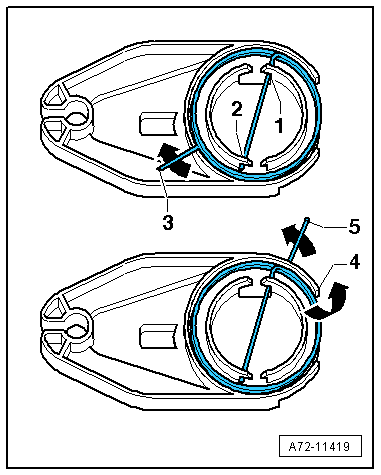 2
1
3
5
4
A72-11419