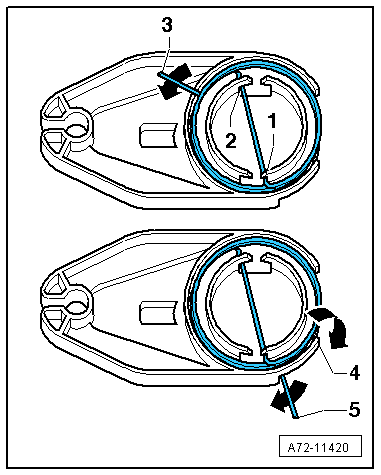 3
2
1
4
5
A72-11420