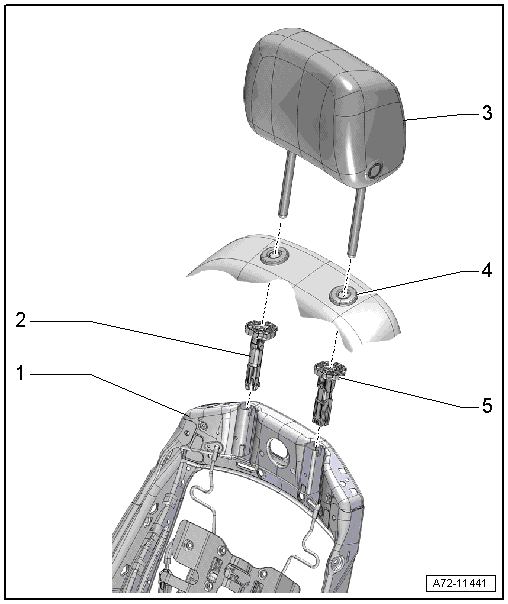 3
4
2
1
5
A72-11441