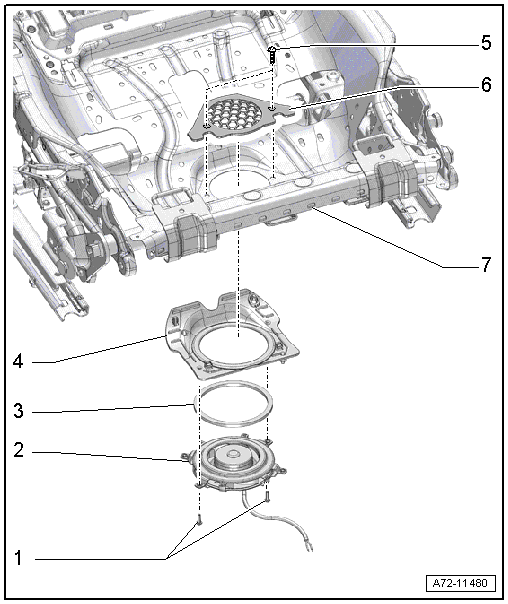 5
6
7
4
3
2
1
A72-11480