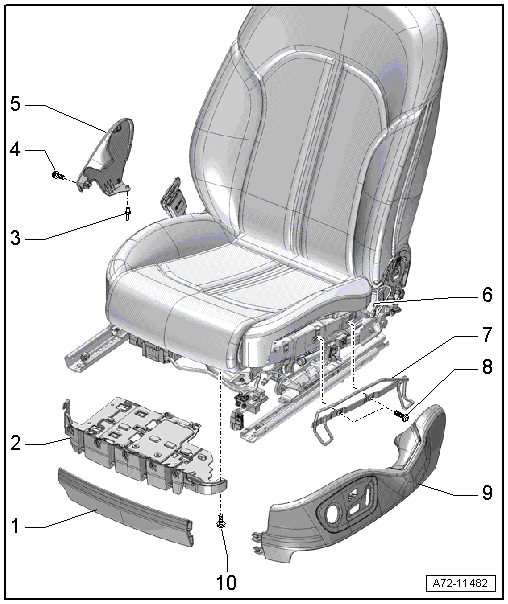 5
4
3
6
7
8
2
9
1
10
A72-11482