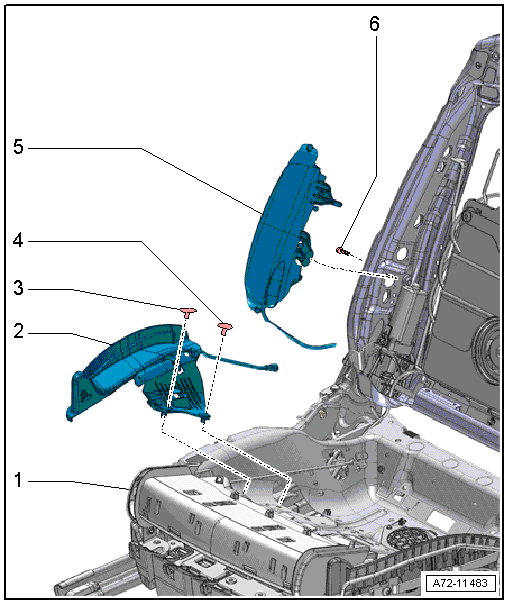 6
5
4
3
2
1
A72-11483