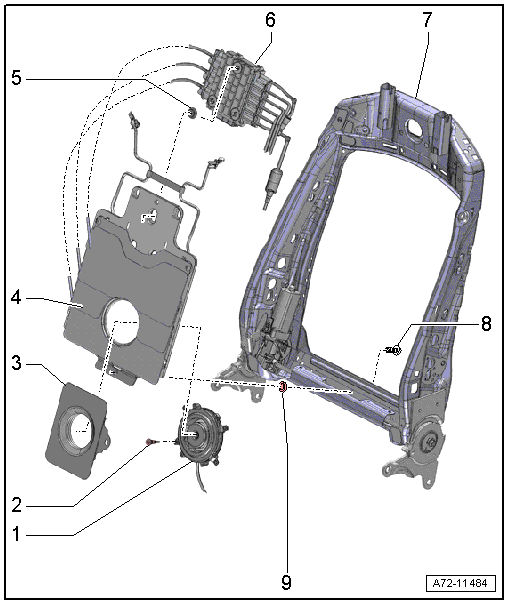 6
7
5
4
8
3
2
1
9
A72-11484