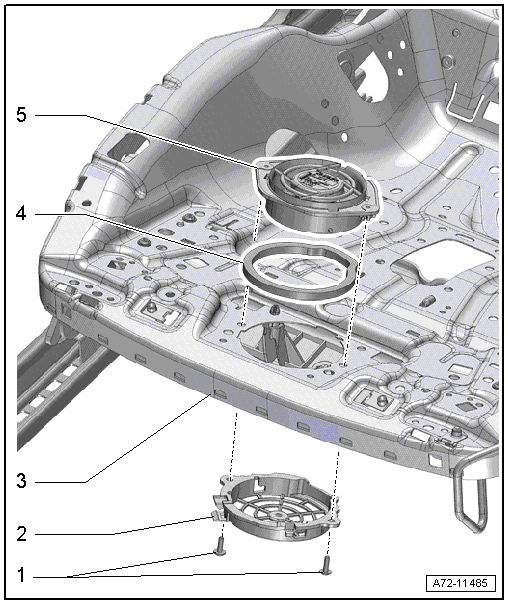 5

4

3

2

1

A72-11485