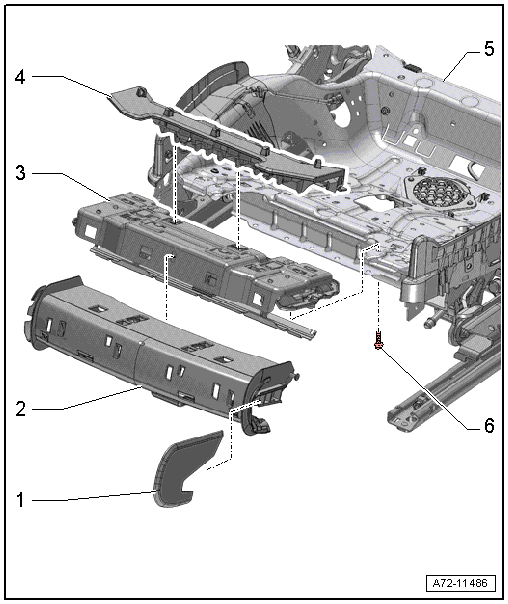 4
5
3
2
6
1
A72-11486