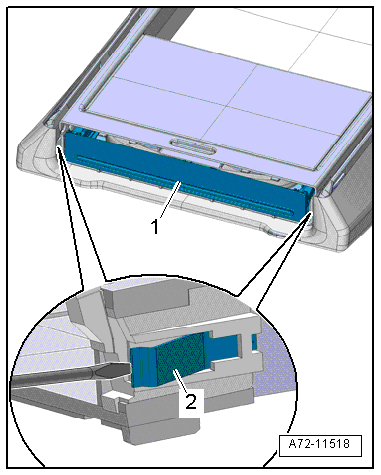 1

2

A72-11518