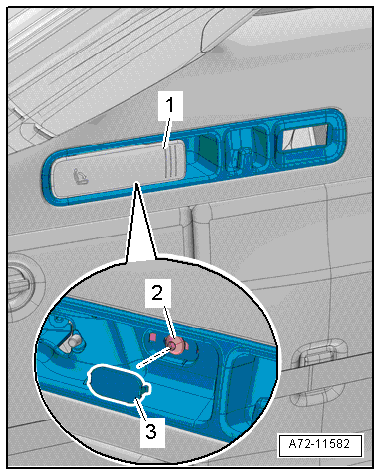 1
2
3
A72-11582