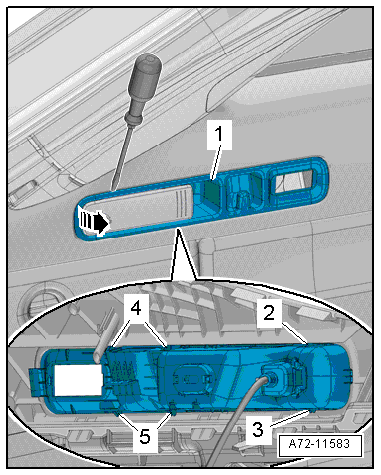 1
4
2
5
3
A72-11583