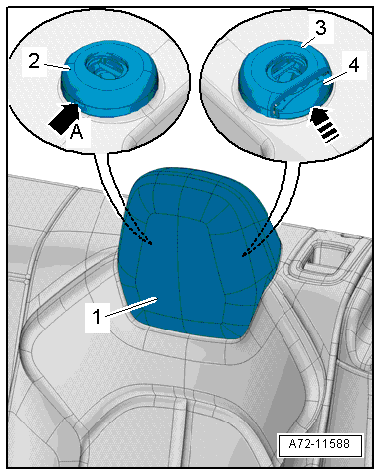 2
A
3
4
1
A72-11588