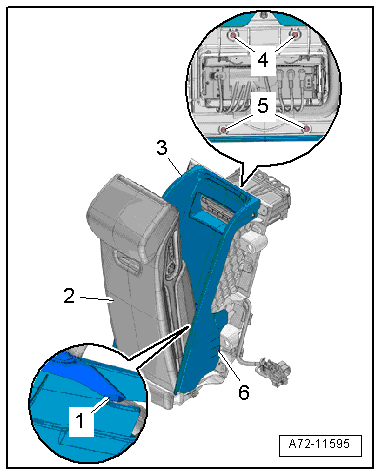 4
5
3
2
1
6
A72-11595