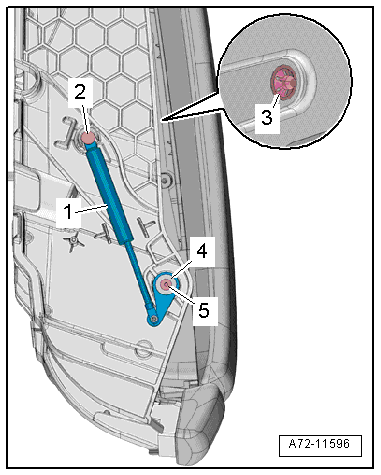 2
3
1
4
5
A72-11596