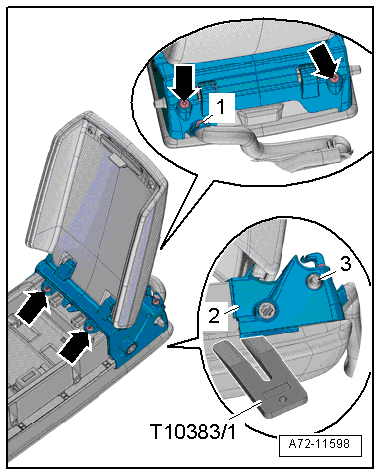 1

3

2

T10383/1

A72-11598