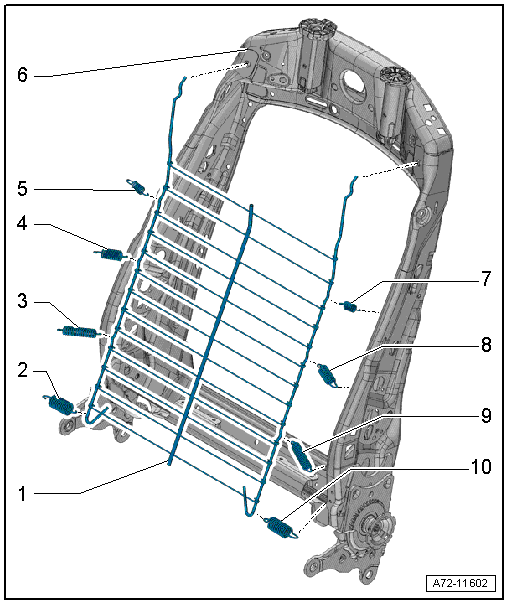 6
5
4
3
2
1
7
8
9
10
A72-11602