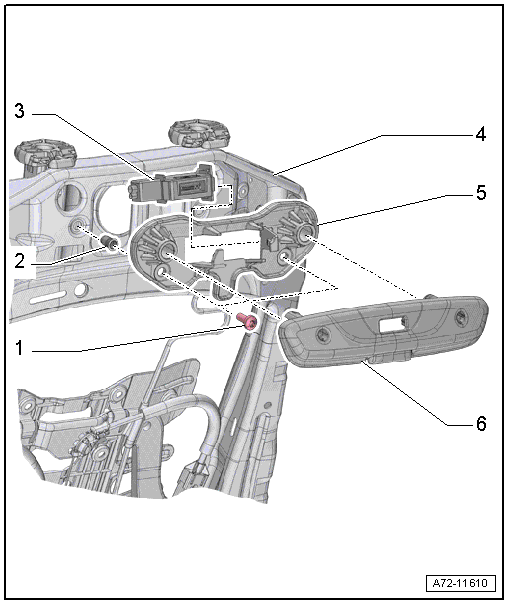 3
4
5
2
1
6
A72-11610