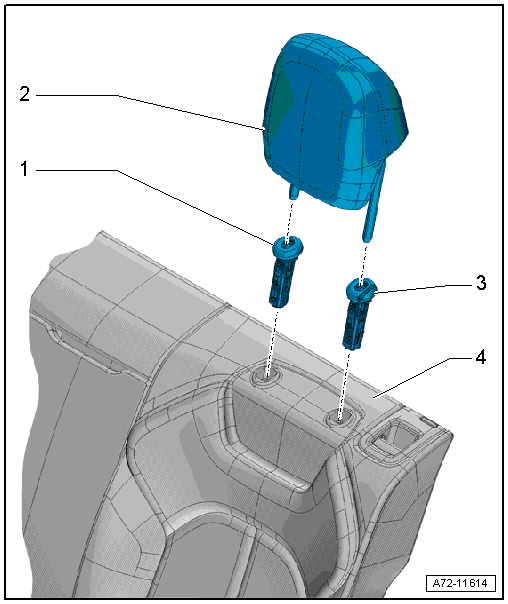 2
1
3
4
A72-11614